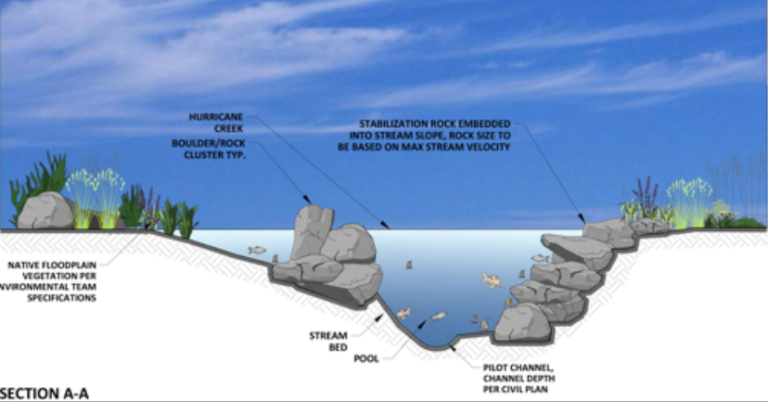 HURRICANE CREEK

BOULDER/ROCK CLUSTER TYP.

STABILIZATION ROCK EMBEDDED INTO STREAM SLOPE, ROCK SIZE TO BE BASED ON MAX STREAM VELOCITY

NATIVE FLOODPLAIN VEGETATION PER NVIRONMENTAL TEAM SPECIFICATIONS

STREAM BED

POOL

PILOT CHANNEL, CHANNEL DEPTH PER CIVIL PLAN

SECTION A-A